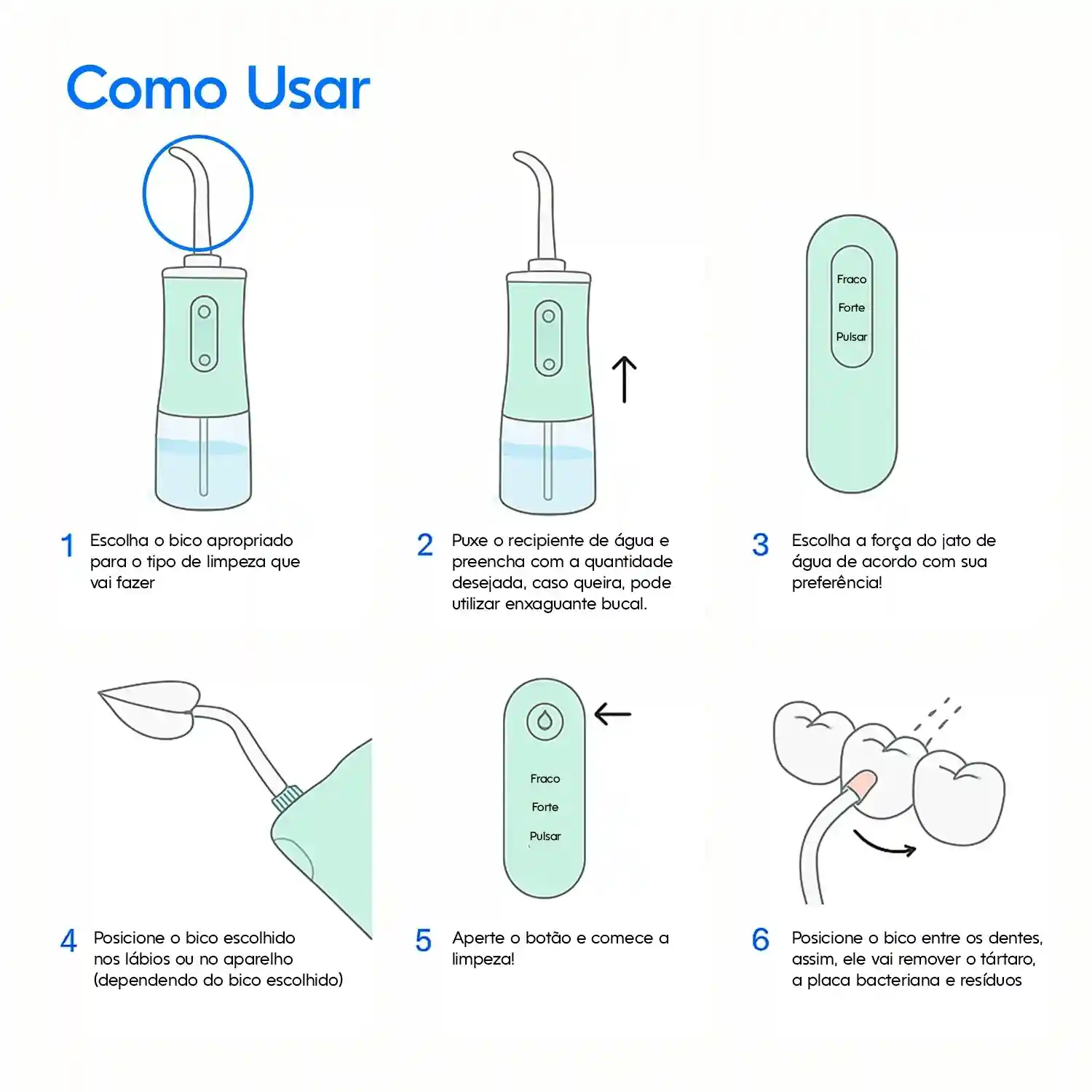 Como Usar

Fraco
Forte
Pulsar

1 Escolha o bico apropriado para o tipo de limpeza que vai fazer

2 Puxe o recipiente de água e preencha com a quantidade desejada, caso queira, pode utilizar enxaguante bucal.

3 Escolha a força do jato de água de acordo com sua preferência!

Fraco
Forte
Pulsar

4 Posicione o bico escolhido nos lábios ou no aparelho (dependendo do bico escolhido)

5 Aperte o botão e comece a limpeza!

6 Posicione o bico entre os dentes, assim, ele vai remover o tártaro, a placa bacteriana e resíduos