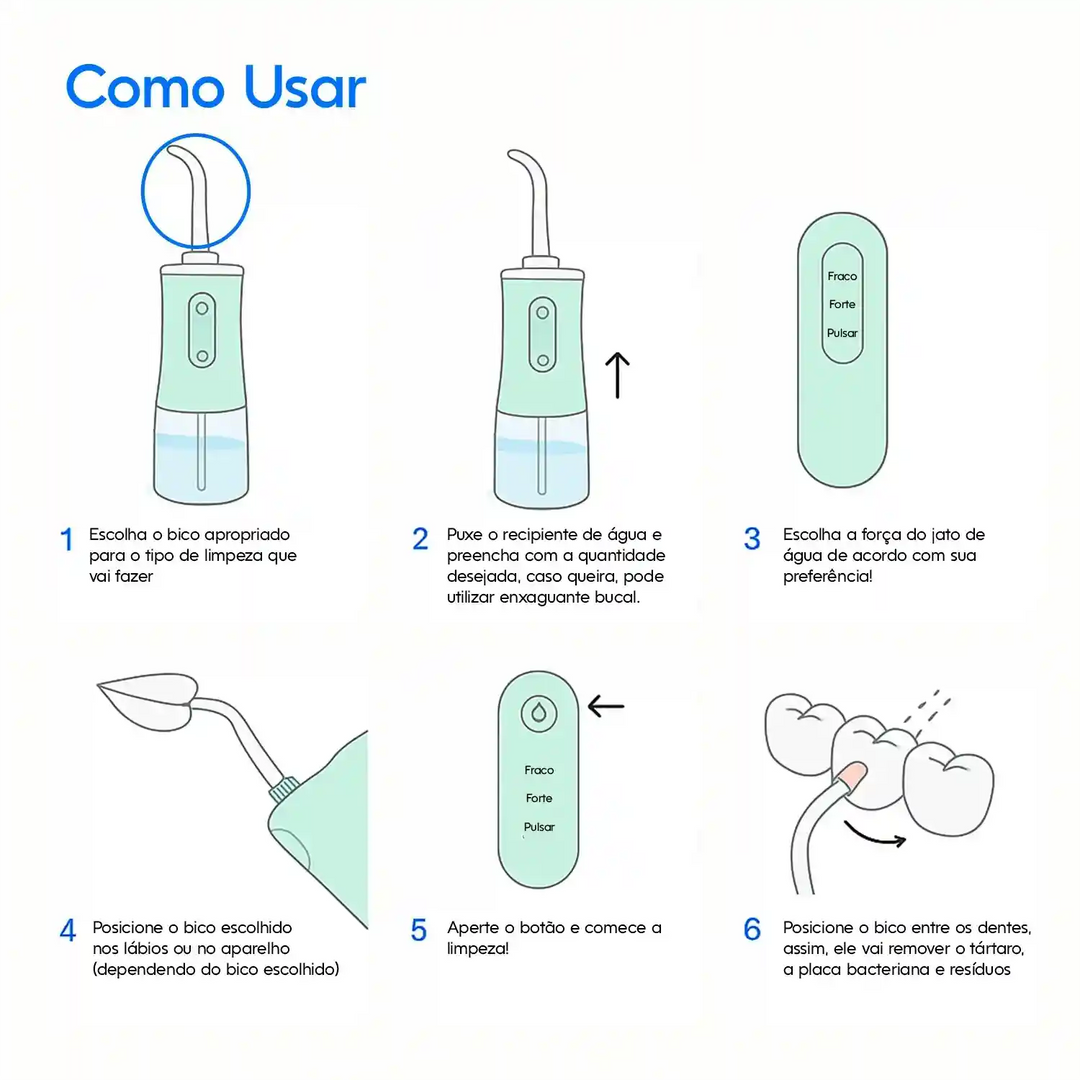 Como Usar

Fraco
Forte
Pulsar

1 Escolha o bico apropriado para o tipo de limpeza que vai fazer

2 Puxe o recipiente de água e preencha com a quantidade desejada, caso queira, pode utilizar enxaguante bucal.

3 Escolha a força do jato de água de acordo com sua preferência!

Fraco
Forte
Pulsar

4 Posicione o bico escolhido nos lábios ou no aparelho (dependendo do bico escolhido)

5 Aperte o botão e comece a limpeza!

6 Posicione o bico entre os dentes, assim, ele vai remover o tártaro, a placa bacteriana e resíduos